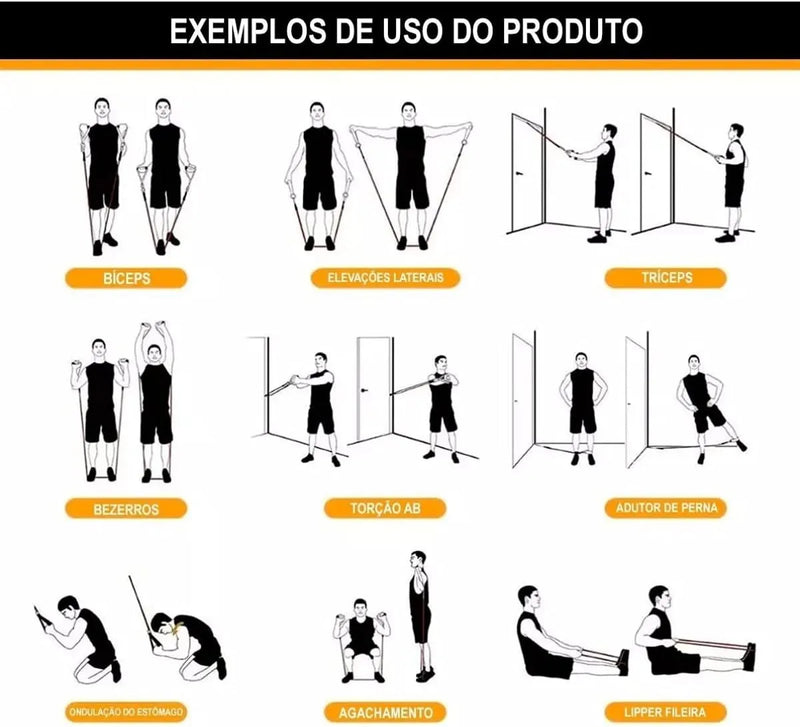 EXEMPLOS DE USO DO PRODUTO

BÍCEPS

ELEVAÇÕES LATERAIS

TRÍCEPS

BEZERROS

TORÇÃO AB

ADUTOR DE PERNA

ONDULAÇÃO DO ESTÔMAGO

AGACHAMENTO

LIPPER FILEIRA